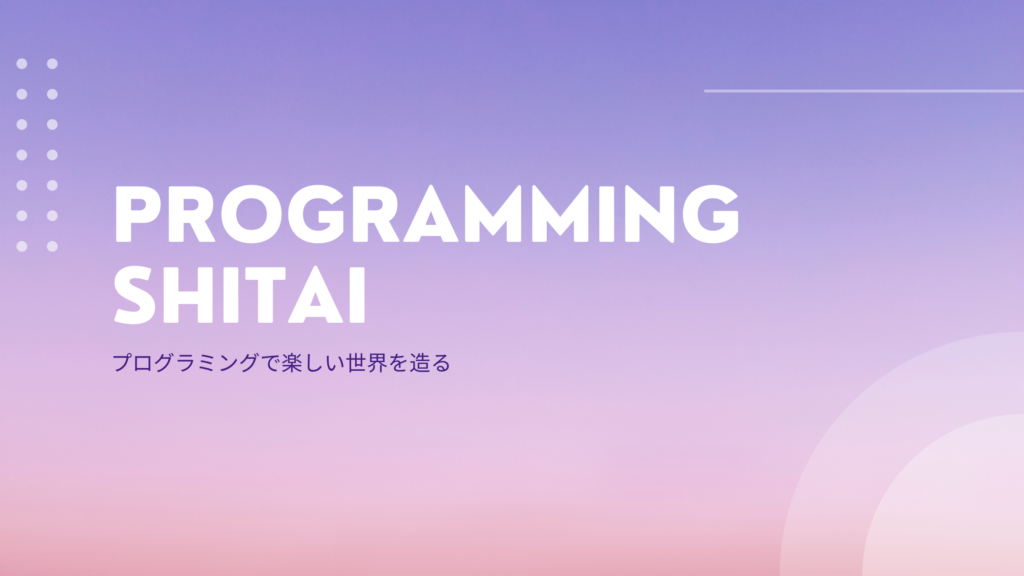 PROGRAMMING SHITAI

プログラミングで楽しい世界を造る